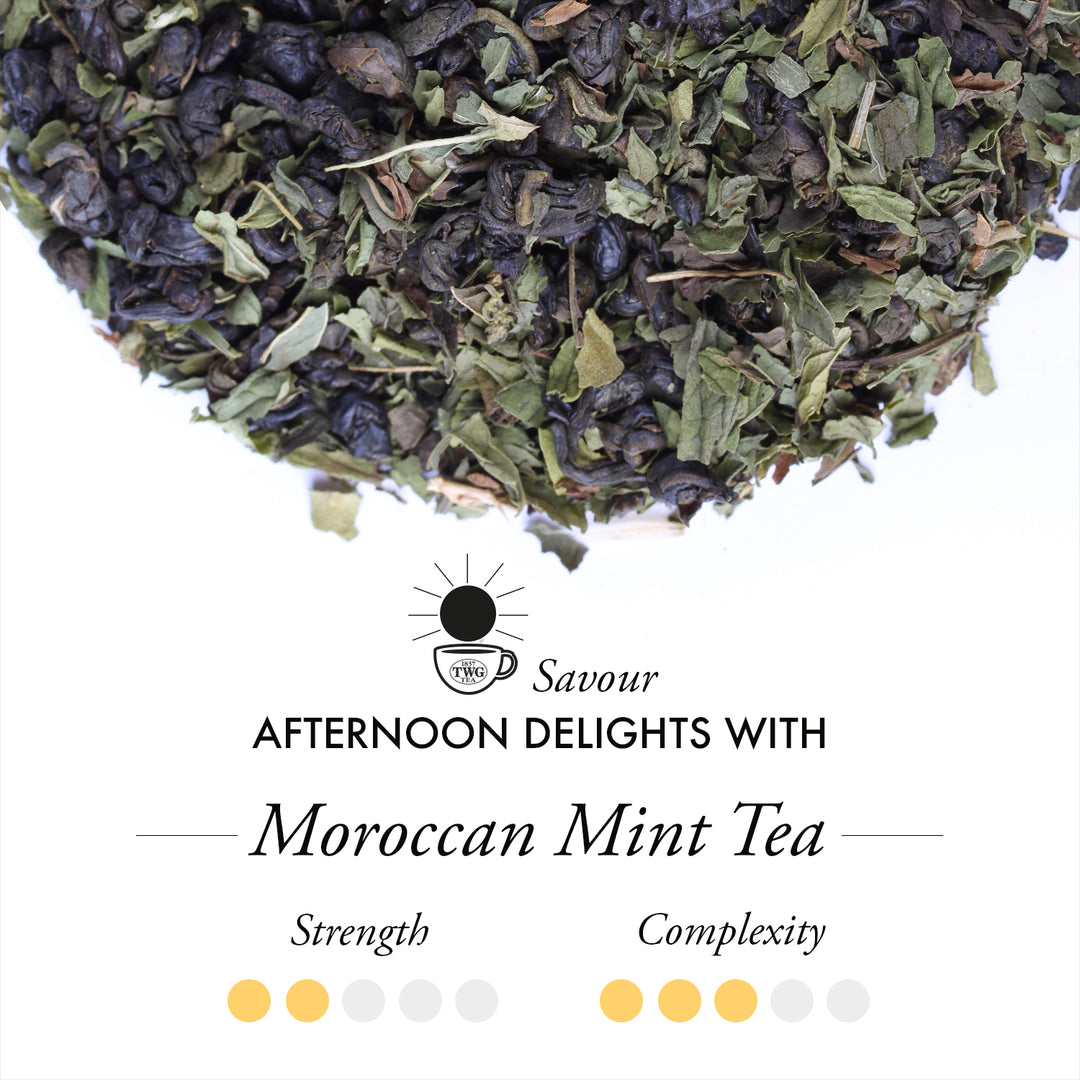 1837 TWG TEA

Savour

AFTERNOON DELIGHTS WITH

Moroccan Mint Tea

Strength

Complexity